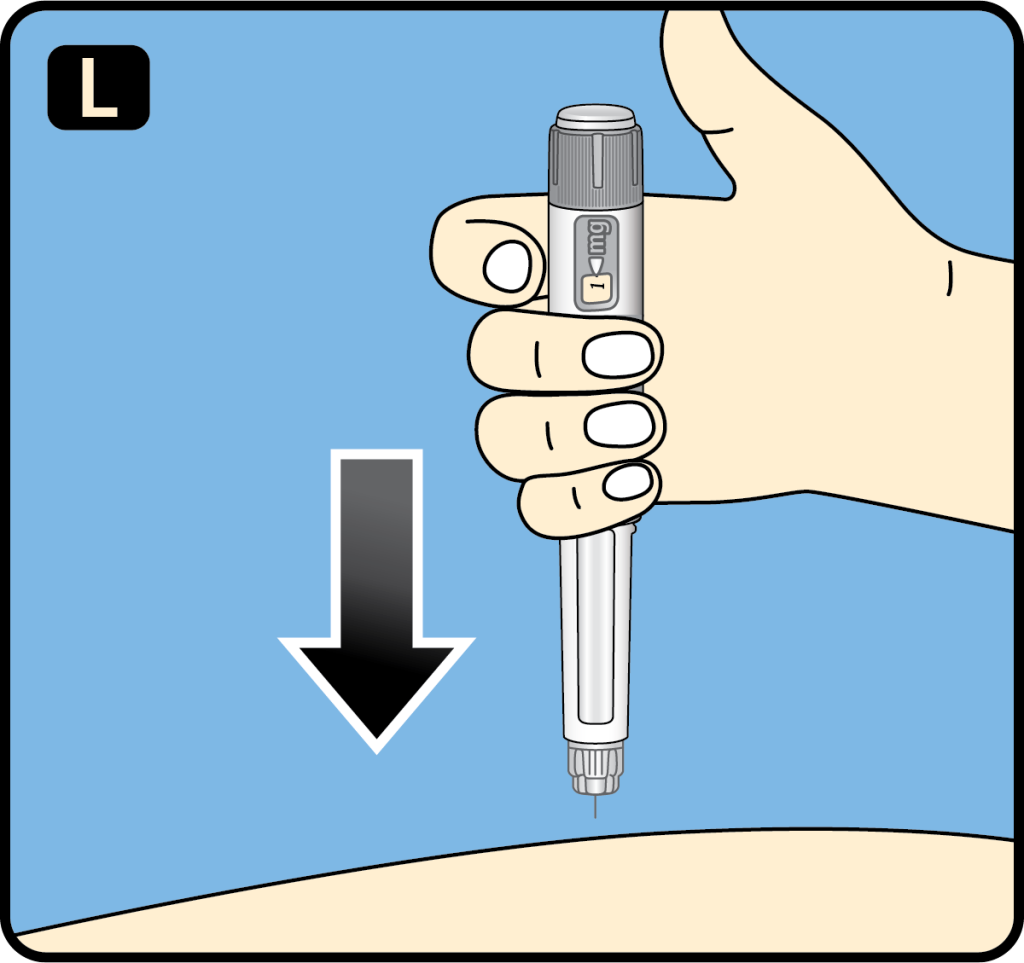 L

mg

1