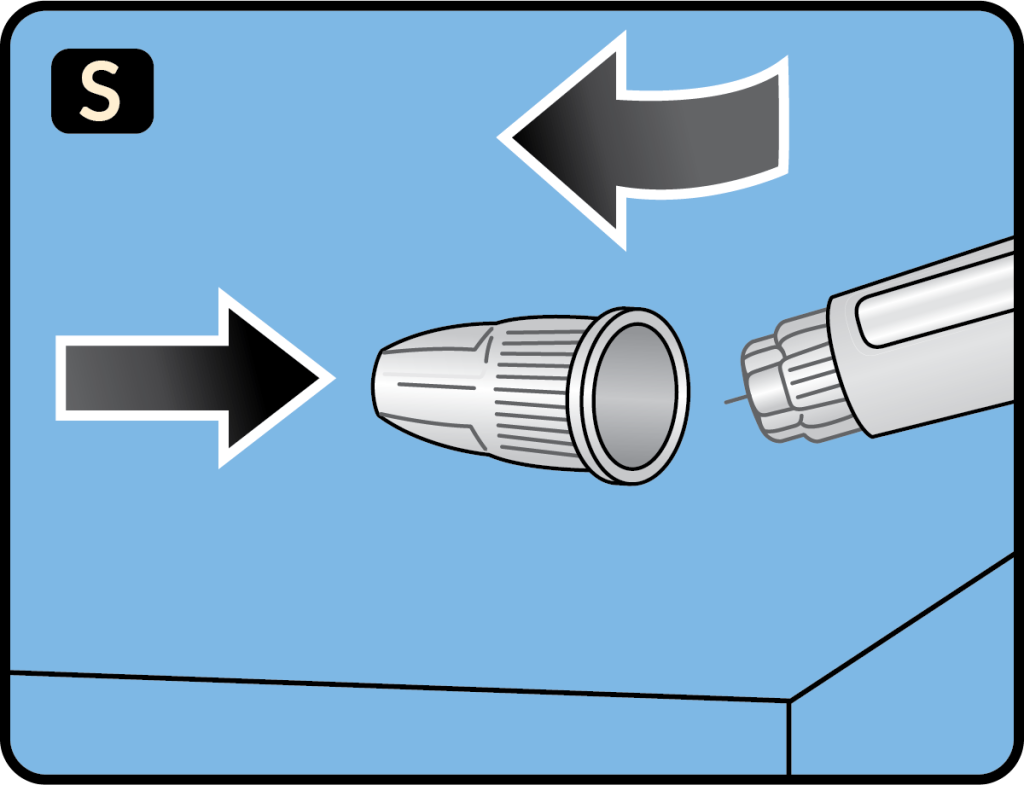 S