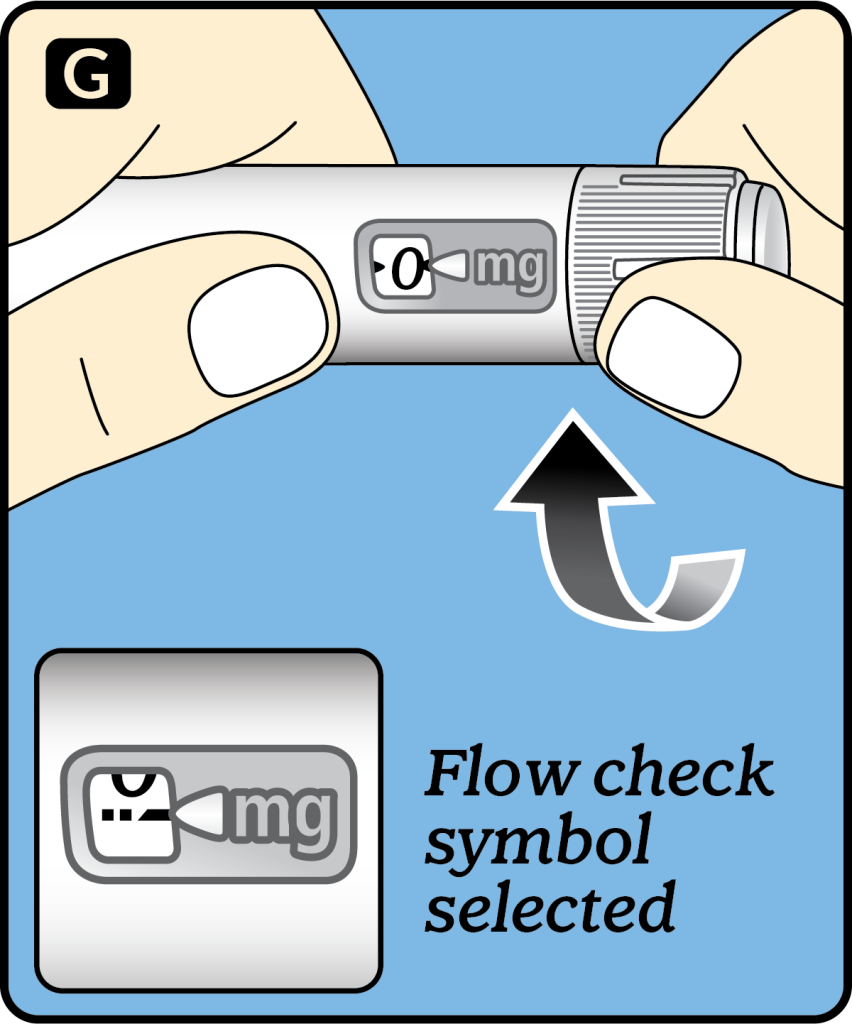 G

0 mg

mg

Flow check symbol selected